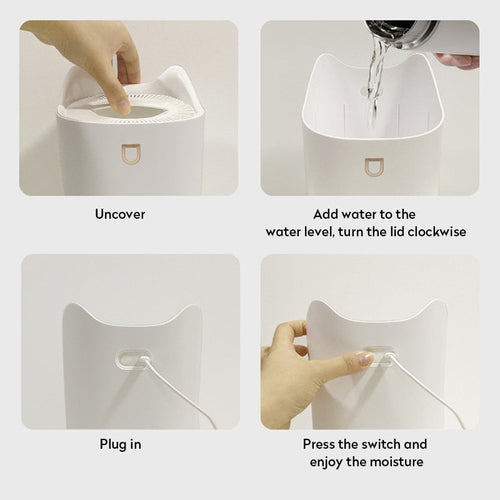 Uncover

Add water to the water level, turn the lid clockwise

Plug in

Press the switch and enjoy the moisture